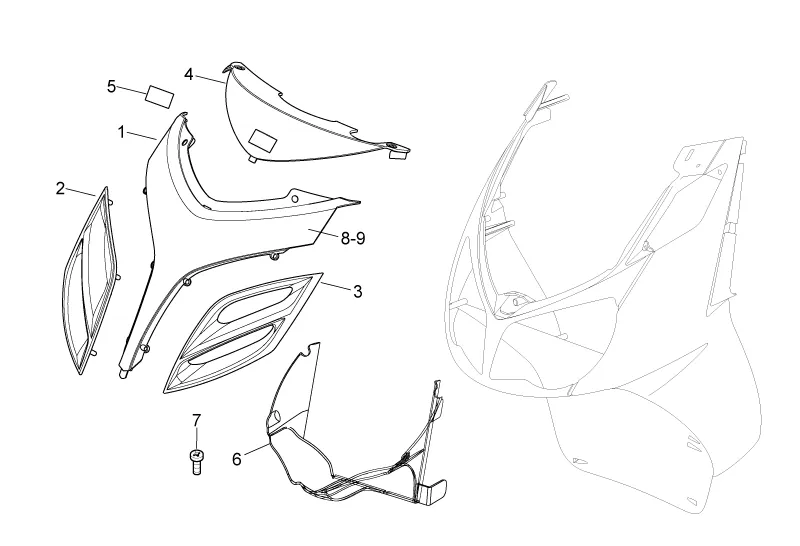 5
4
1
2
8-9
3
7
6