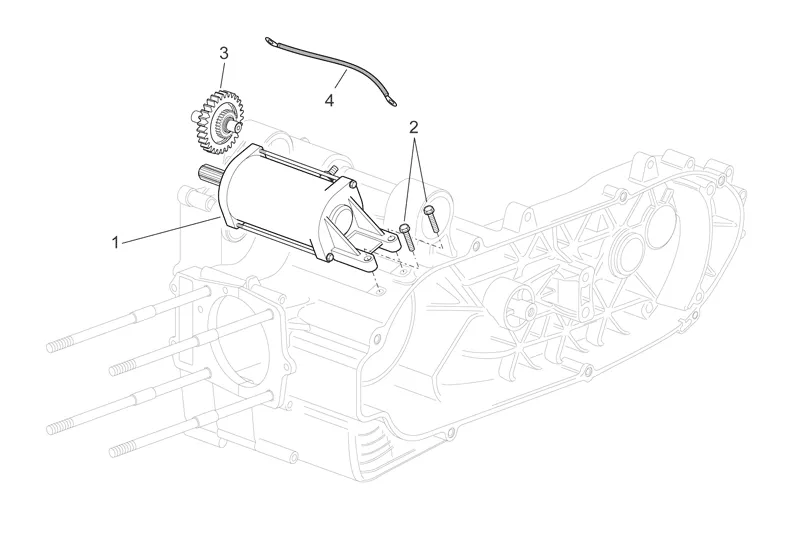 3
4
2
1