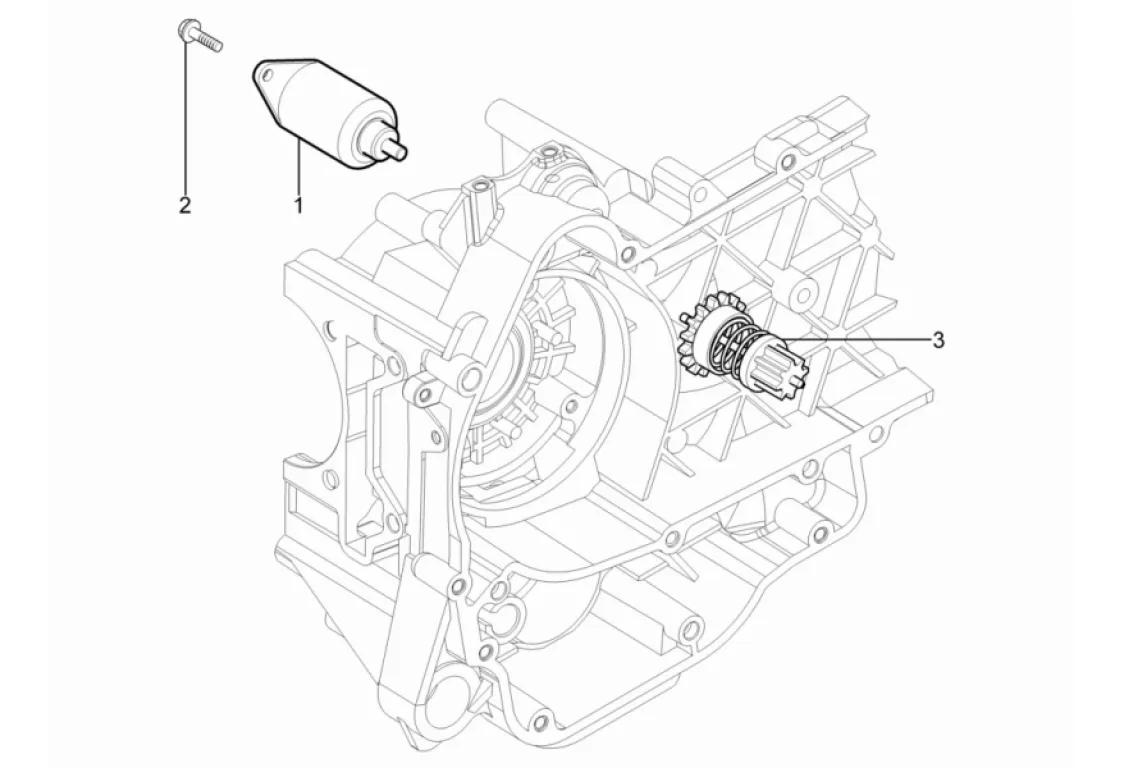 2
1
3