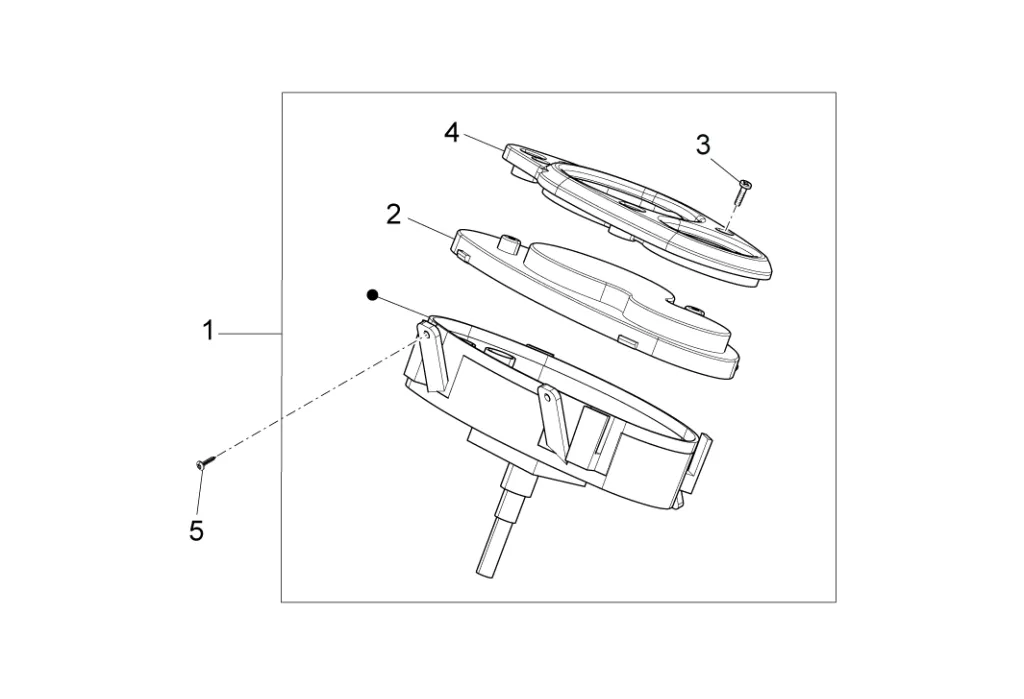 4
3
2
1
5