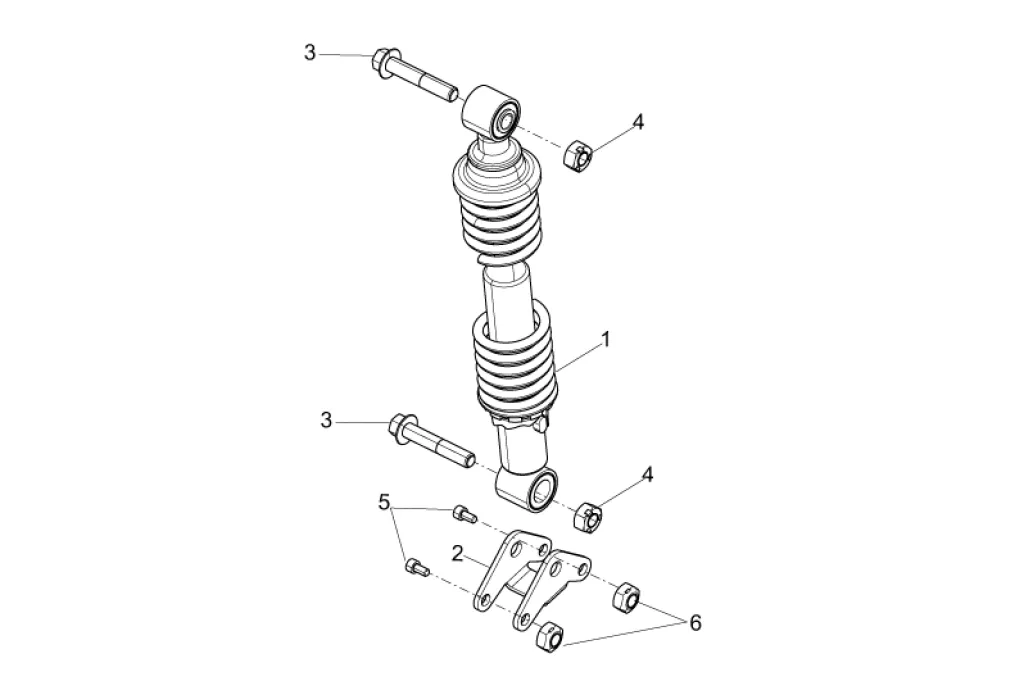 3
4
1
3
4
5
2
6