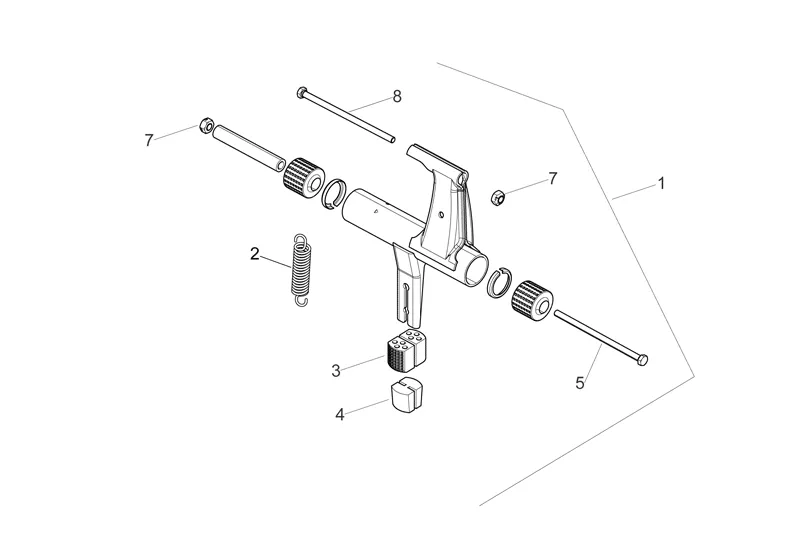 8
7
7
1
2
3
5
4