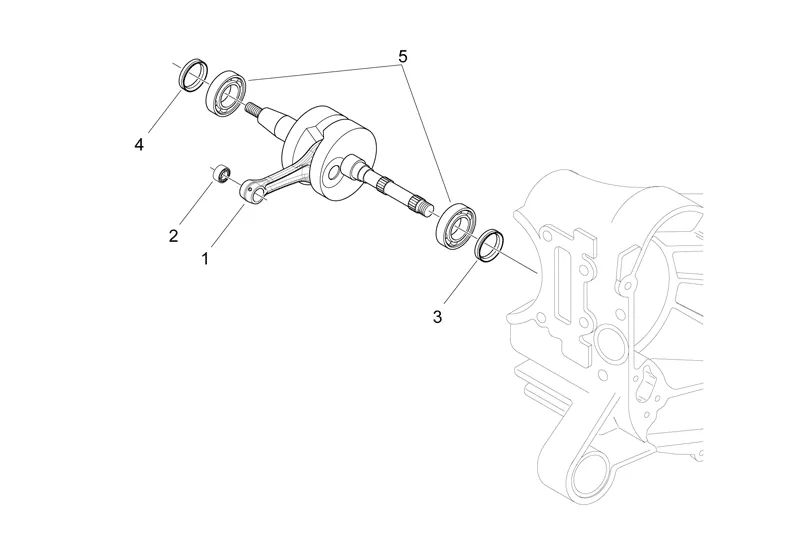 5
4
2
1
3