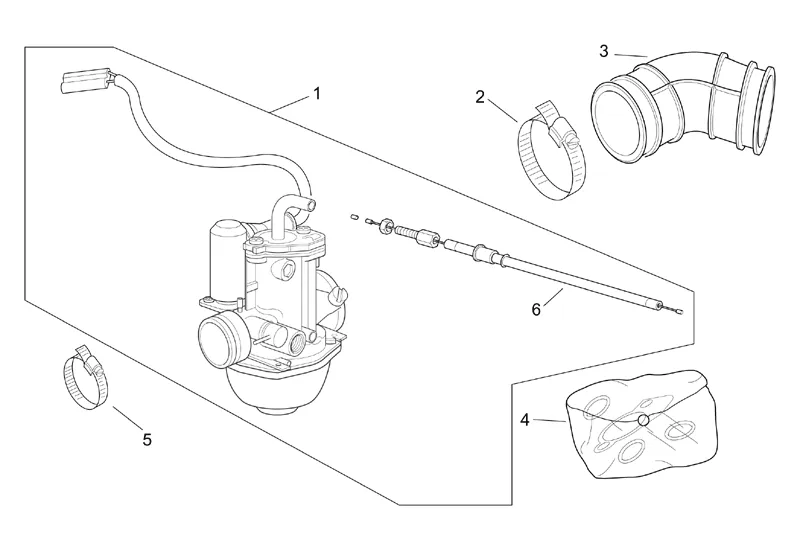 1
2
3
6
4
5