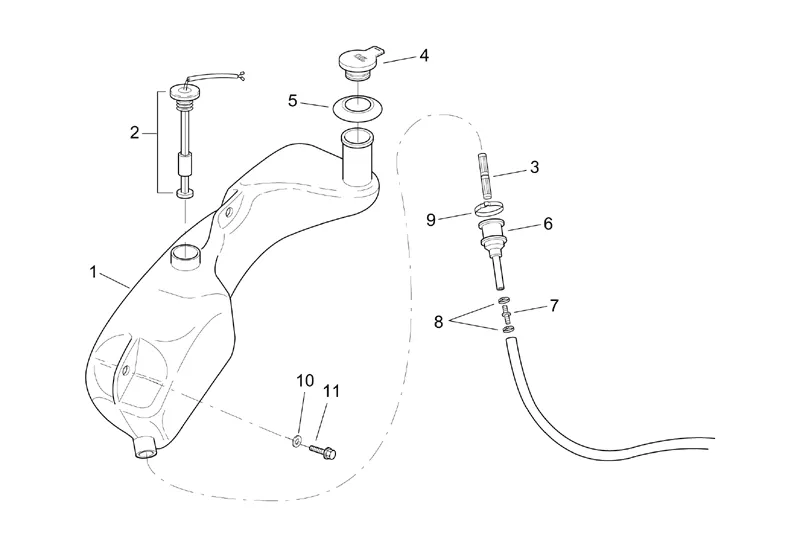 4
5
2
3
9
6
1
7
8
10
11