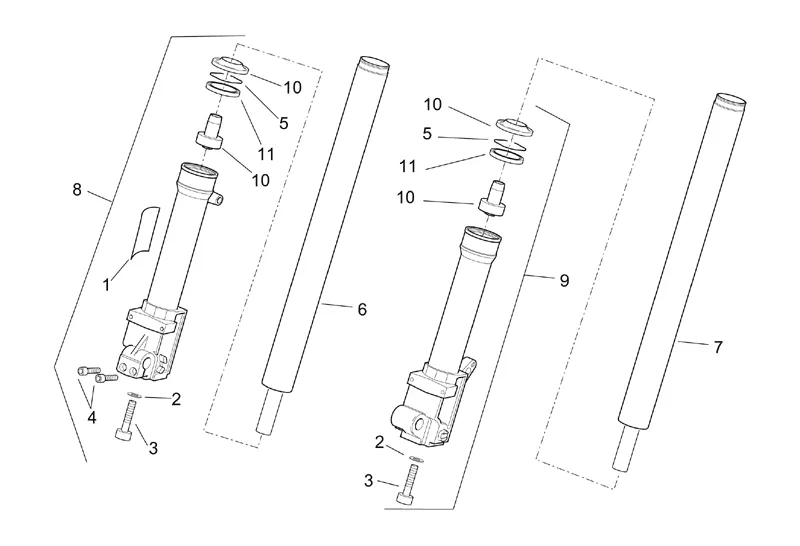 10
5
11
10
8
1
6
4
2
3
10
5
11
10
9
7
2
3