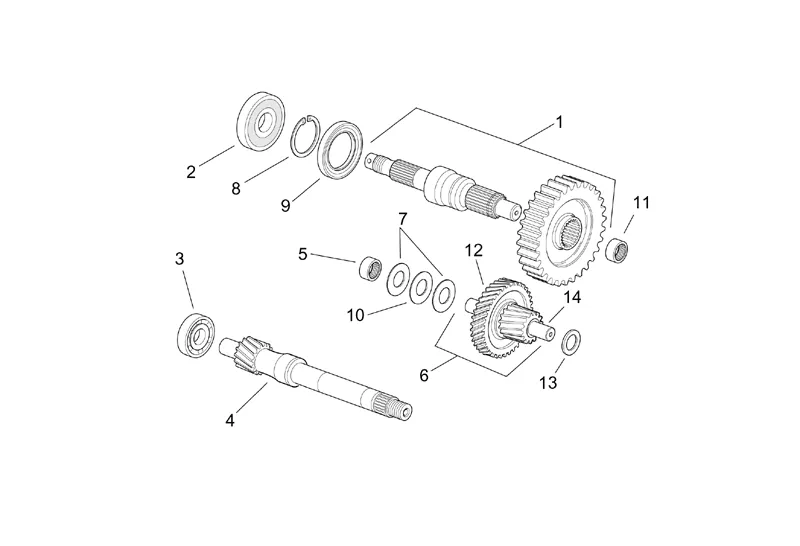 1
2
8
9
11
7
5
12
3
10
14
6
13
4