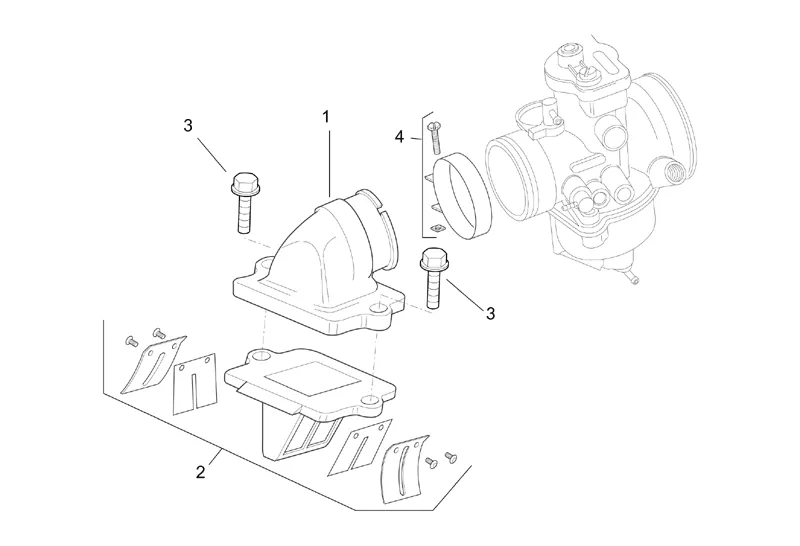 3
1
4
3
2