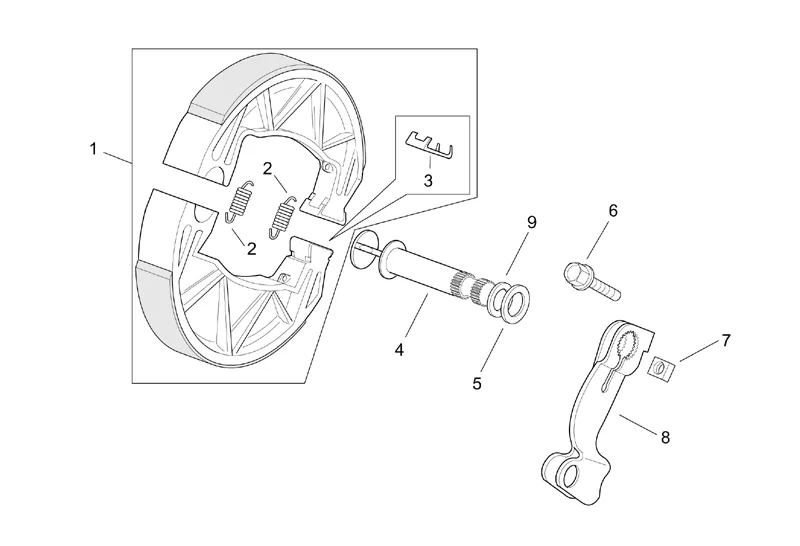 1
2
2
3
9
6
4
5
7
8