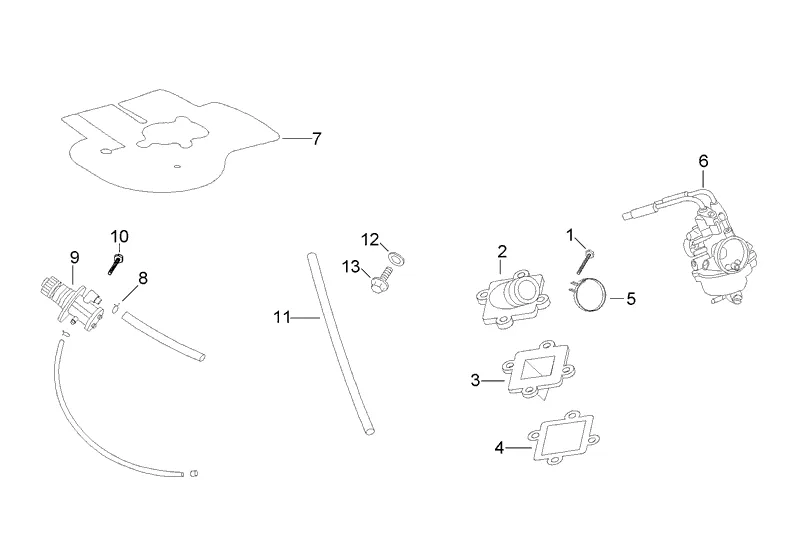 7
6
10
9
8
12
13
11
2
1
5
3
4