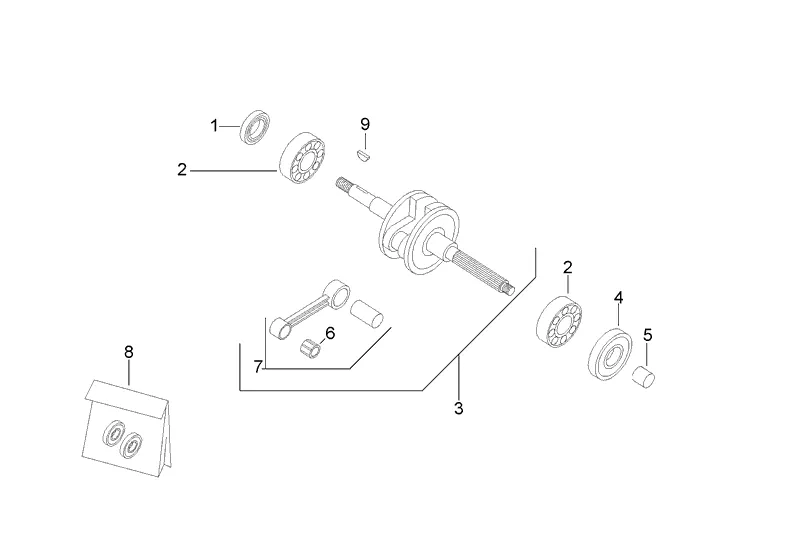 1
2
9
2
4
5
6
7
8
3