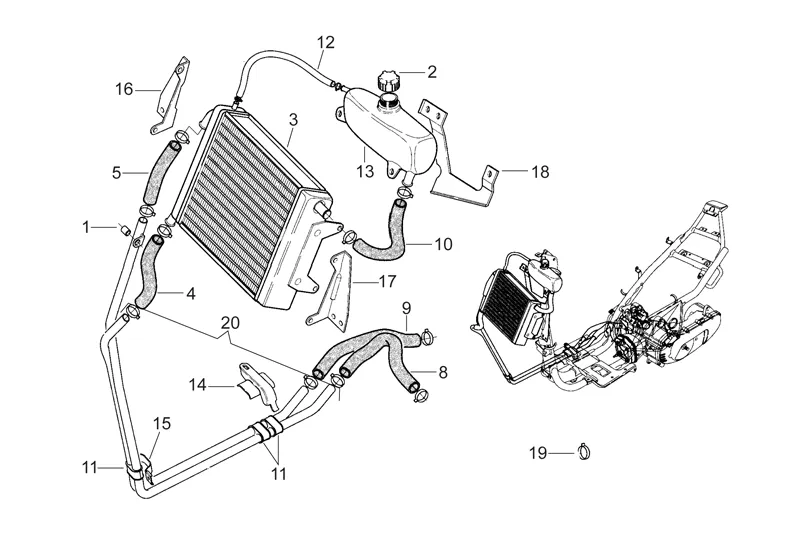 12
2
16
3
5
13
18
1
10
17
4
20
9
8
14
15
11
11
19