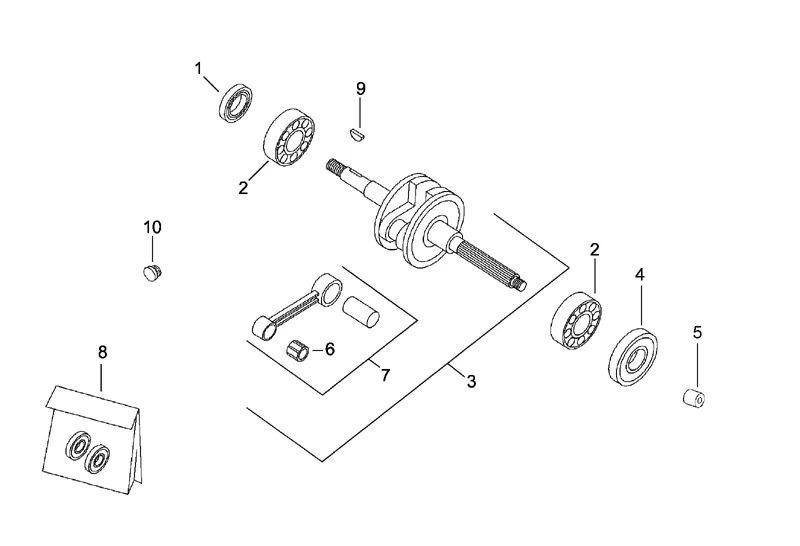 1
9
2
10
2
4
5
6
7
3
8