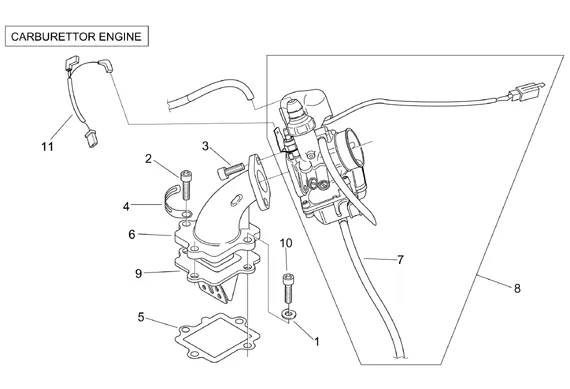 CARBURETTOR ENGINE

11

2

3

4

6

9

5

10

1

7

8