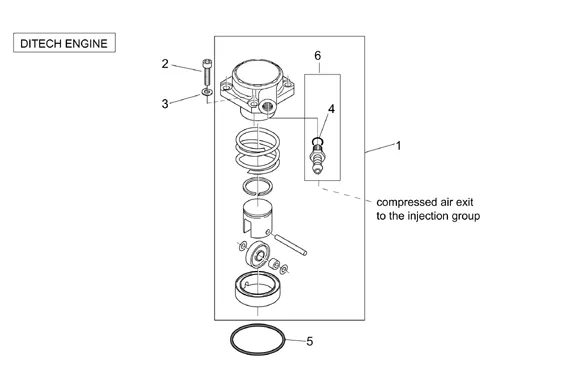 DITECH ENGINE

2

3

6

4

1

compressed air exit
to the injection group

5