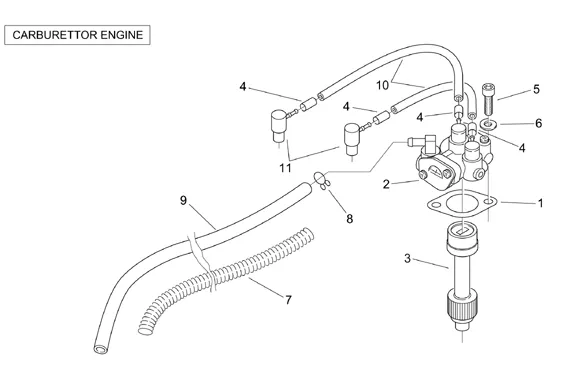 CARBURETTOR ENGINE

4
10
5
4
4
6
4
11
2
1
9
8
3
7