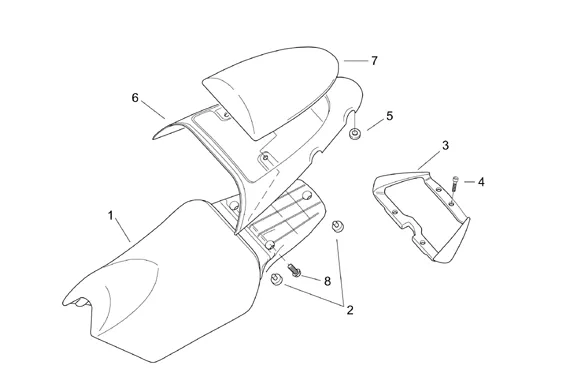 7
6
5
3
4
1
8
2