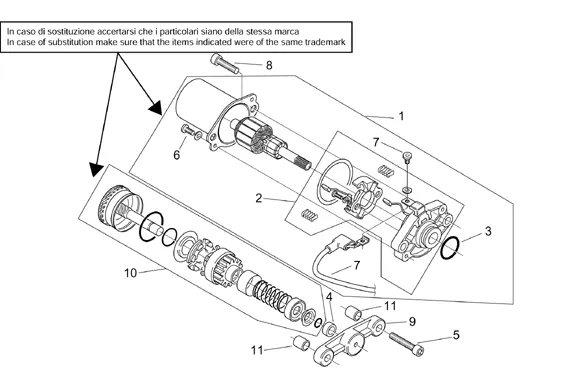 In caso di sostituzione accertarsi che i particolari siano della stessa marca
In case of substitution make sure that the items indicated were of the same trademark

8
1
7
6
2
3
7
10
4
11
9
5
11