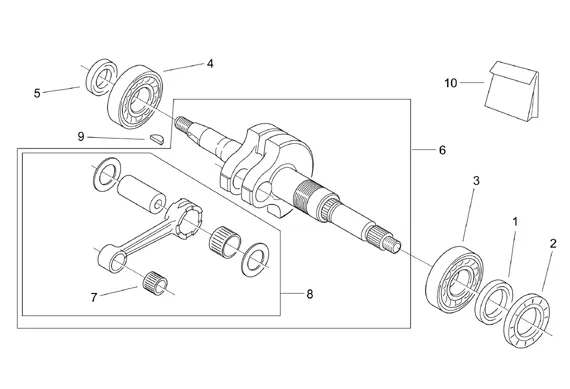 4
5
10
9
6
3
1
2
7
8