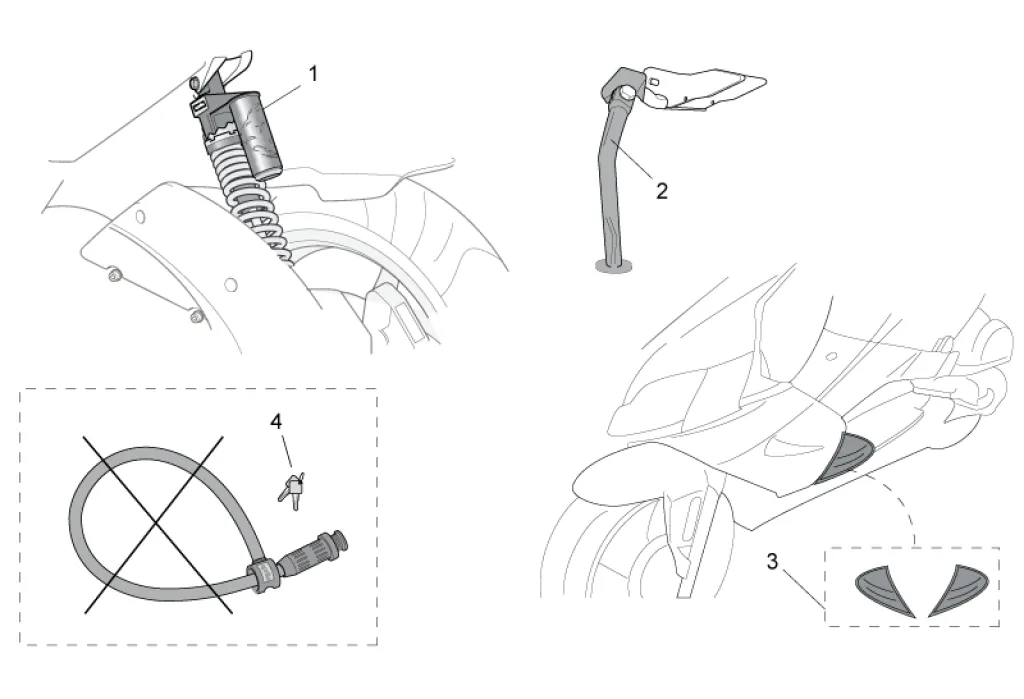 1
2
4
3