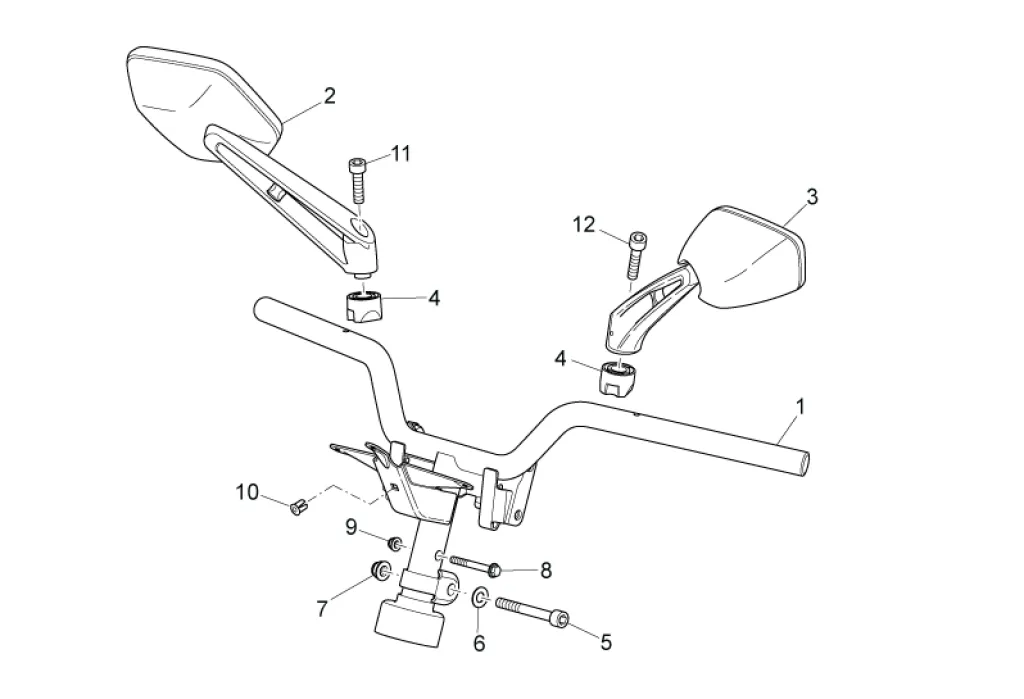 2
11
3
12
4
4
1
10
9
8
7
6
5