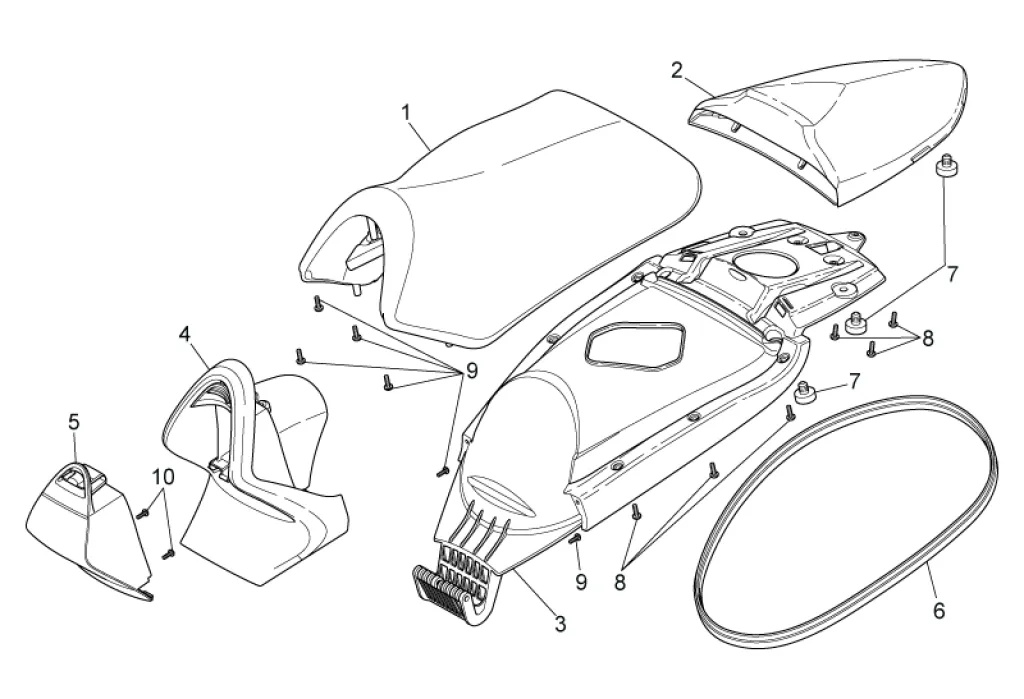 2
1
7
8
4
9
7
5
10
9
8
3
6