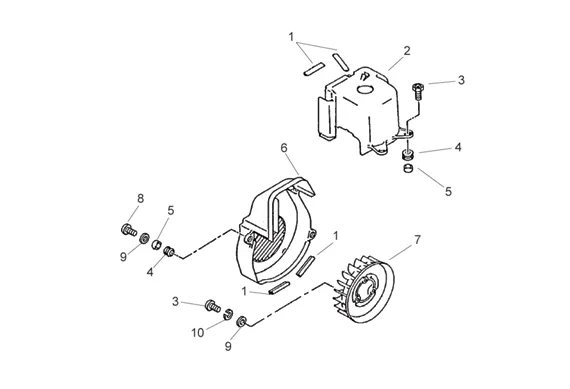 1
2
3
4
5
6
8
5
9
4
1
7
1
3
10
9