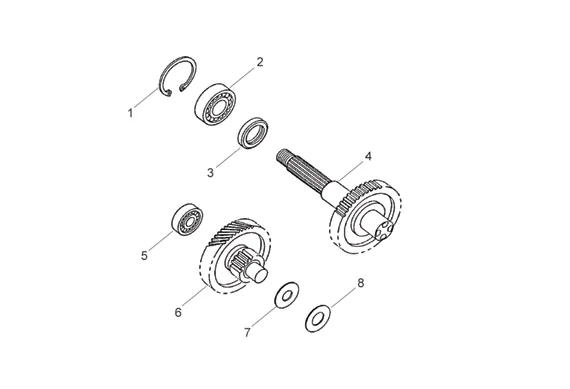 1
2
3
4
5
6
7
8