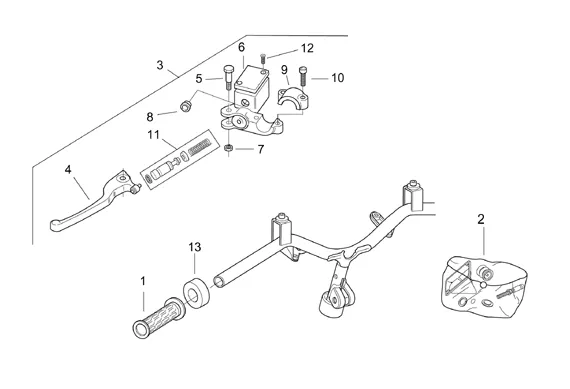 3
6
12
5
9
10
8
11
7
4
2
13
1