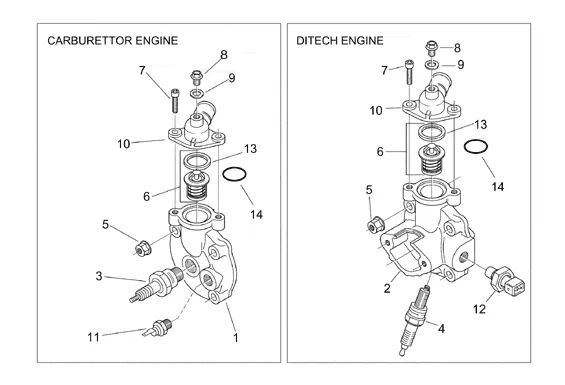 CARBURETTOR ENGINE

8
7
9
10
13
6
14
5
3
11
1

DITECH ENGINE

8
7
9
10
13
6
14
5
2
12
4