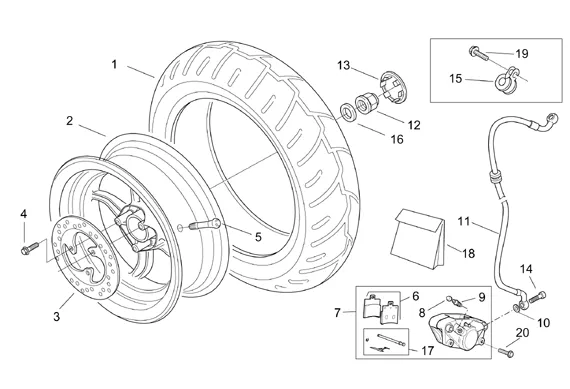 1
2
3
4
5
13
12
16
19
15
11
18
14
10
20
6
7
8
9
17