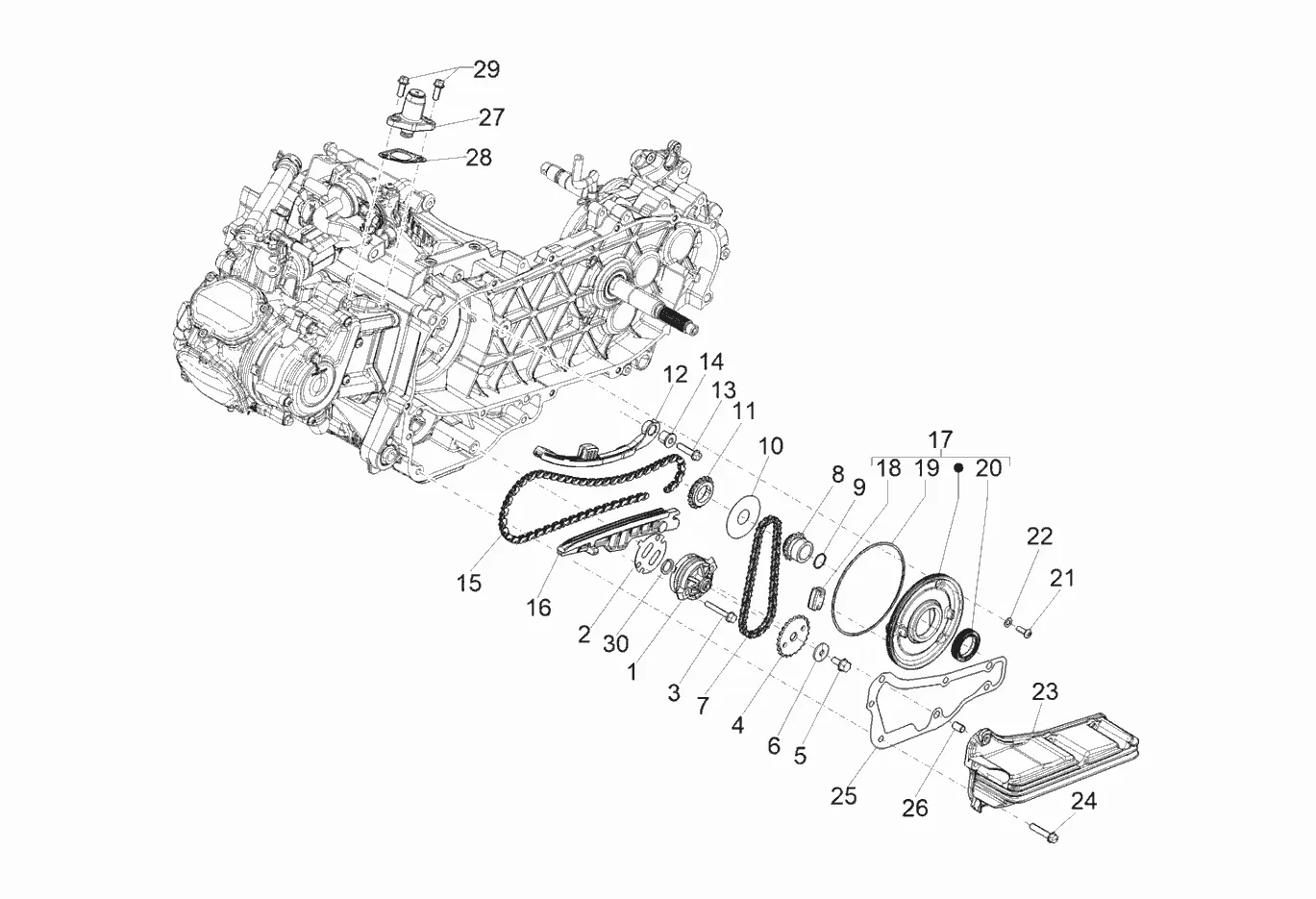 29
27
28
12
14
13
11
10
17
18
19
20
8
9
22
21
15
16
2
30
1
3
7
4
6
5
23
25
26
24