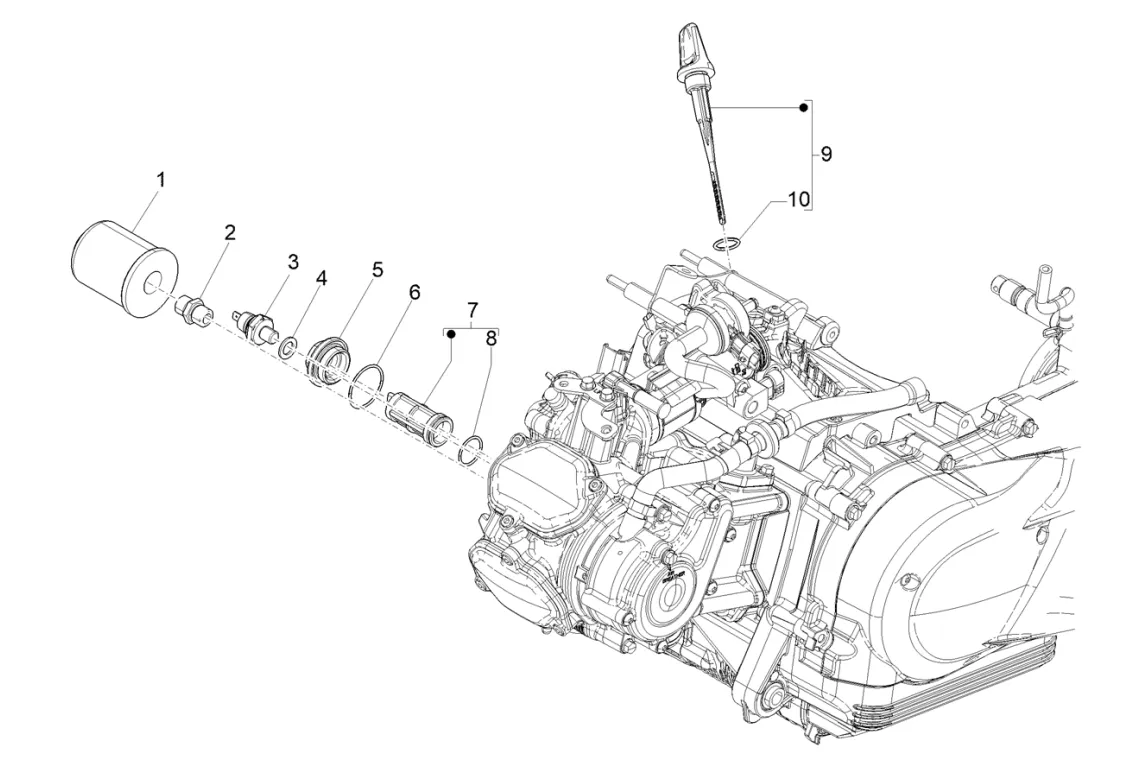 1
2
3
4
5
6
7
8
9
10