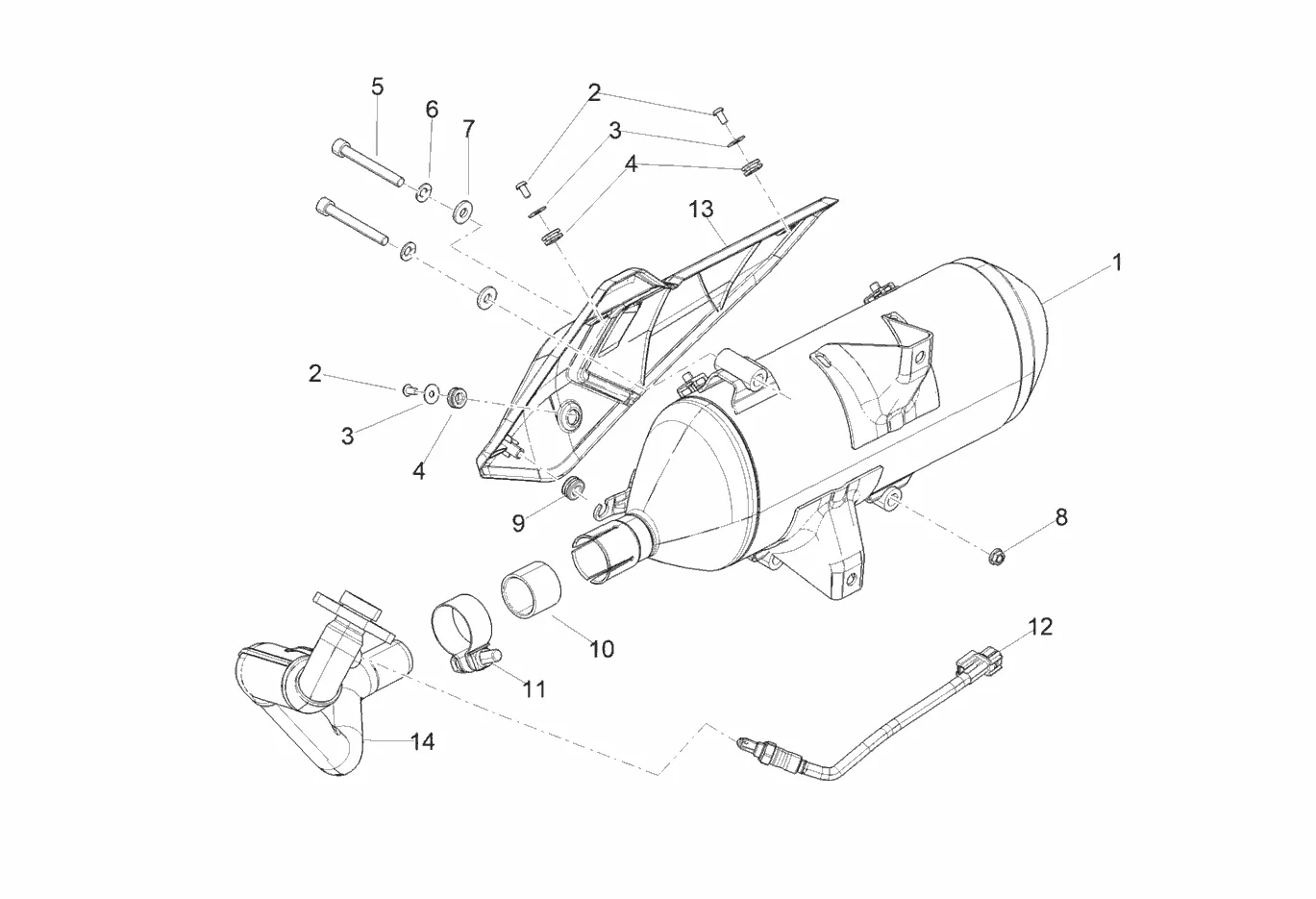 5
6
7
2
3
4
13
1
2
3
4
9
8
10
11
12
14