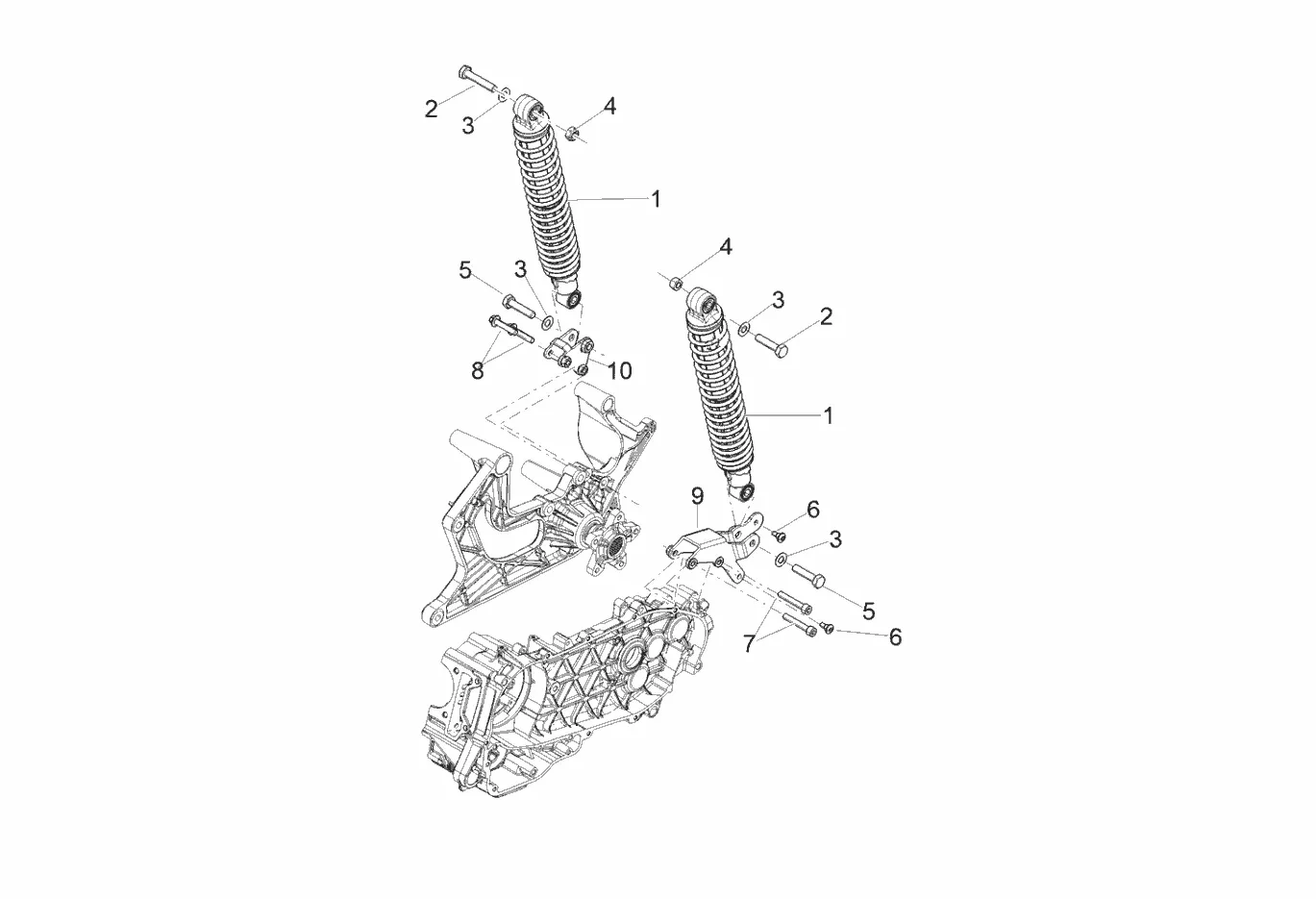 2
3
4
1
5
3
8
10
4
3
2
1
9
6
3
5
7
6