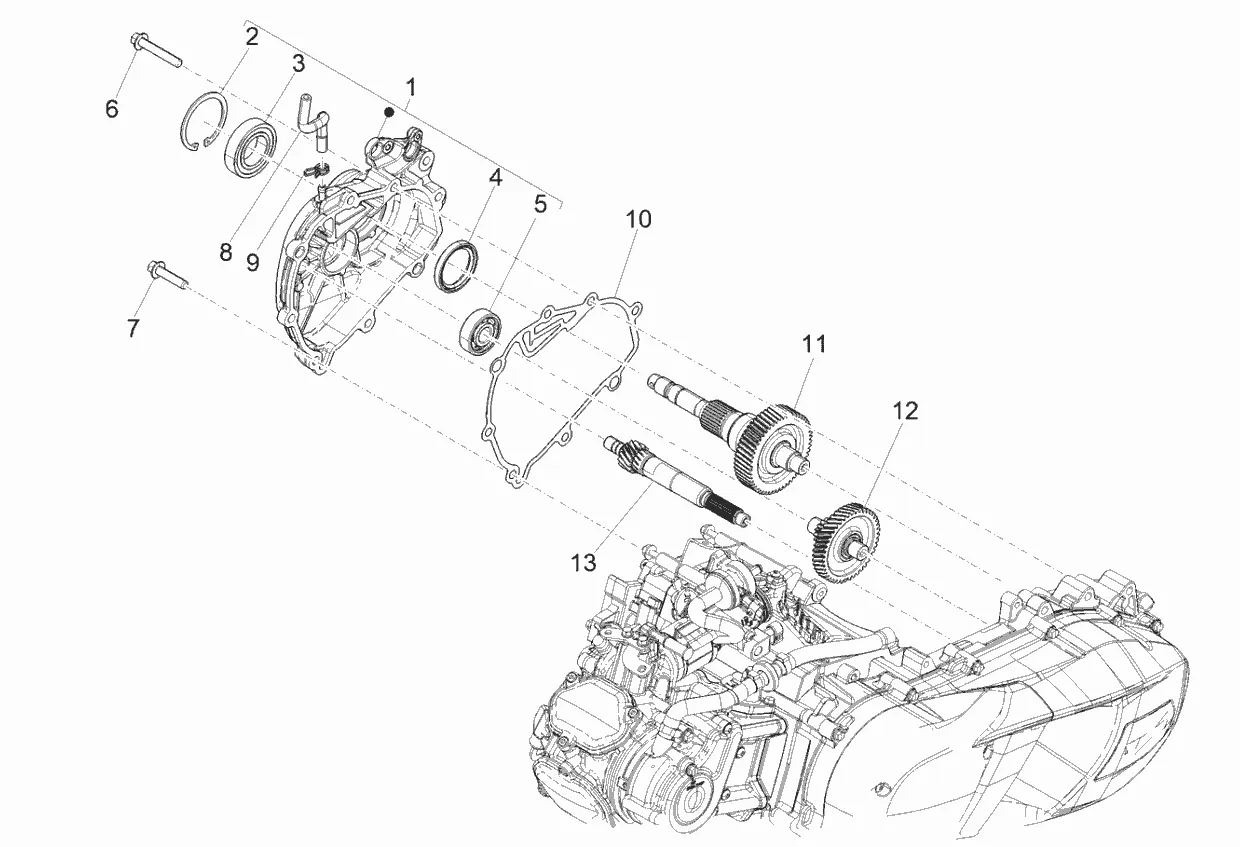 2
3
1
6
4
5
10
8
9
7
11
12
13