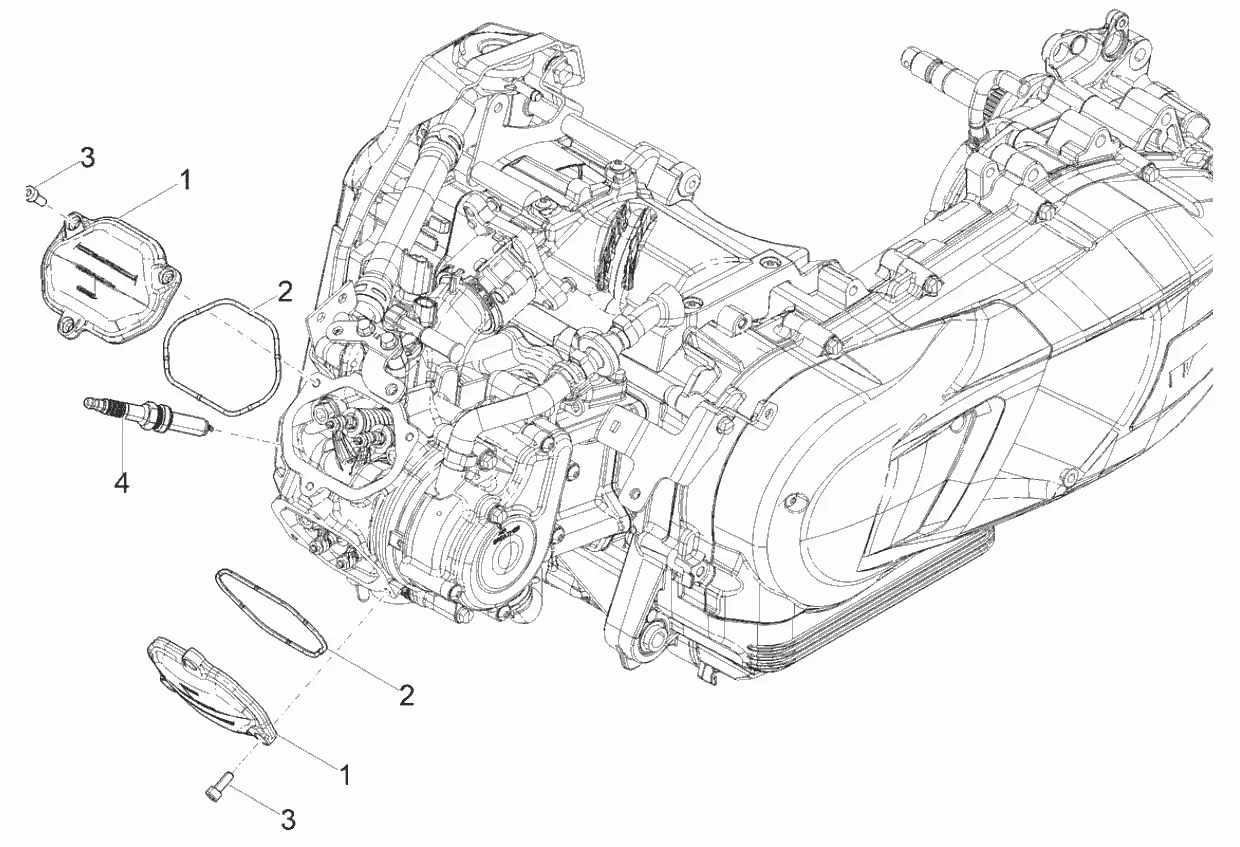 3
1
2
4
2
1
3