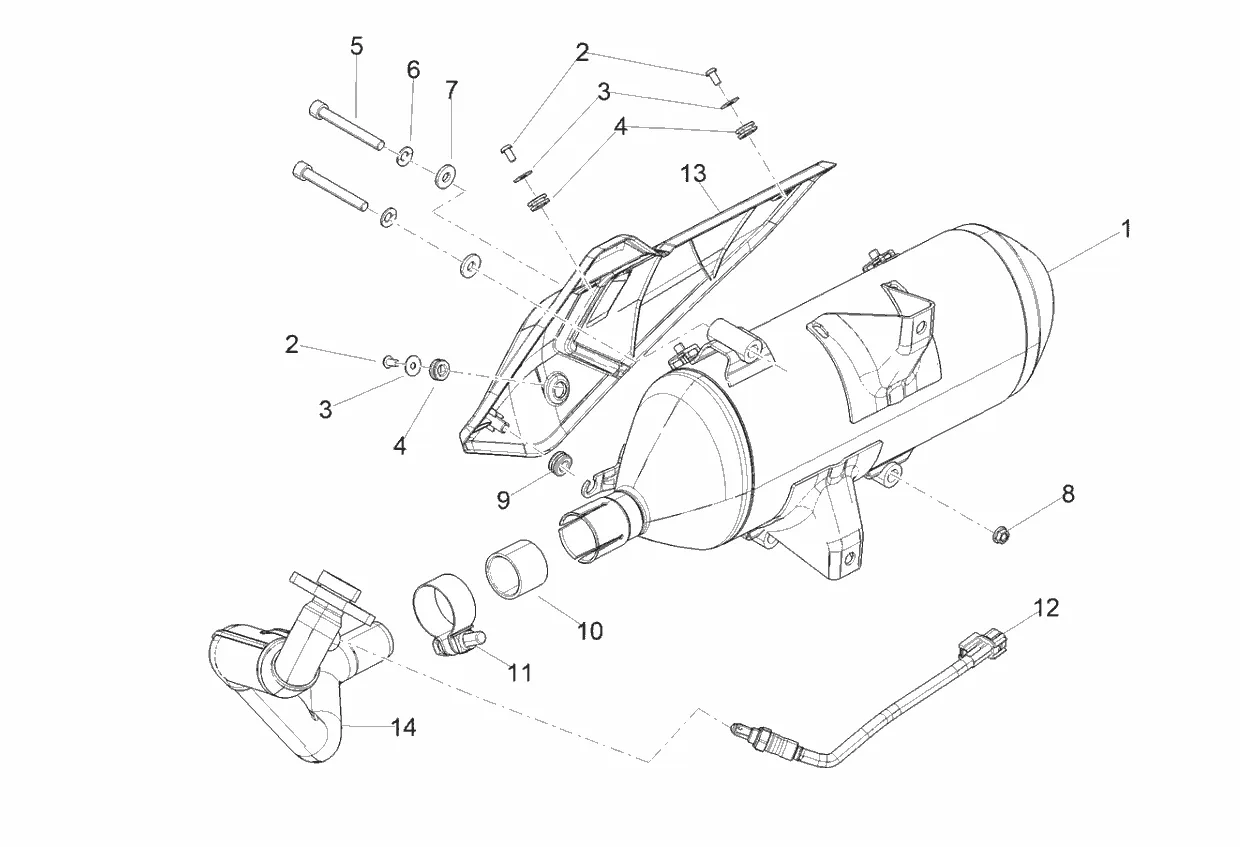 5
6
7
2
3
4
13
1
2
3
4
9
8
10
11
12
14