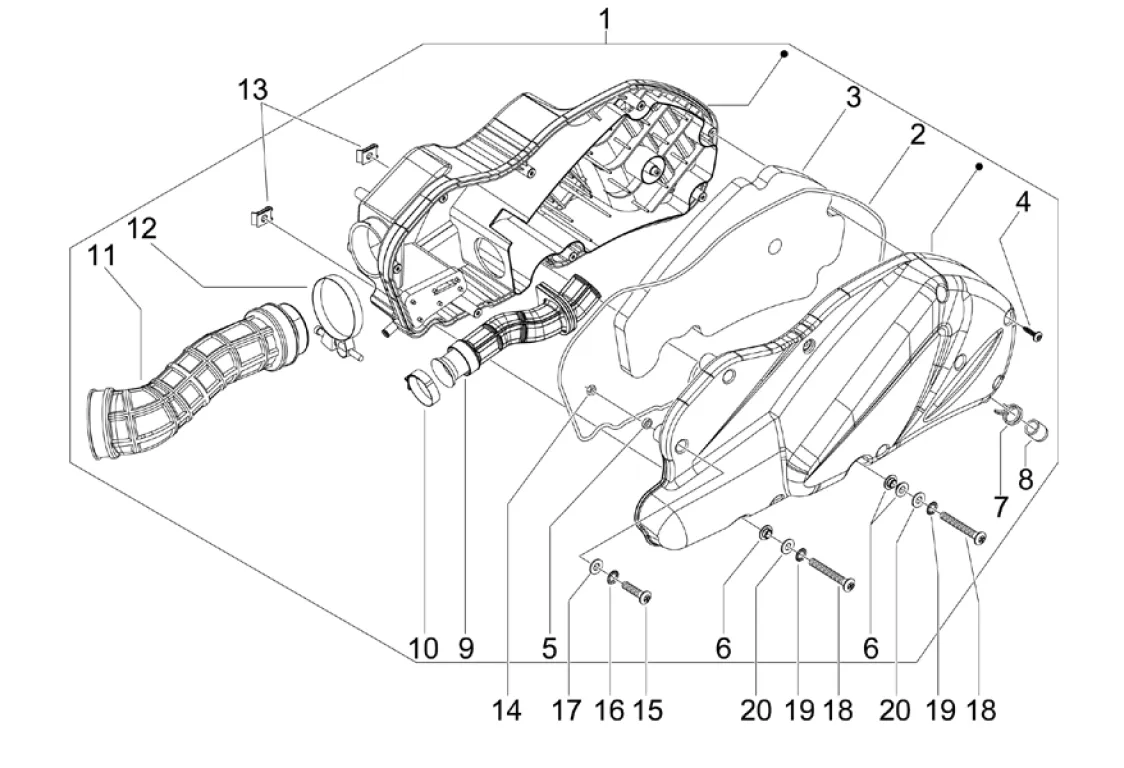 1
13
3
2
4
12
11
7
8
10
9
5
6
6
14
17
16
15
20
19
18
20
19
18