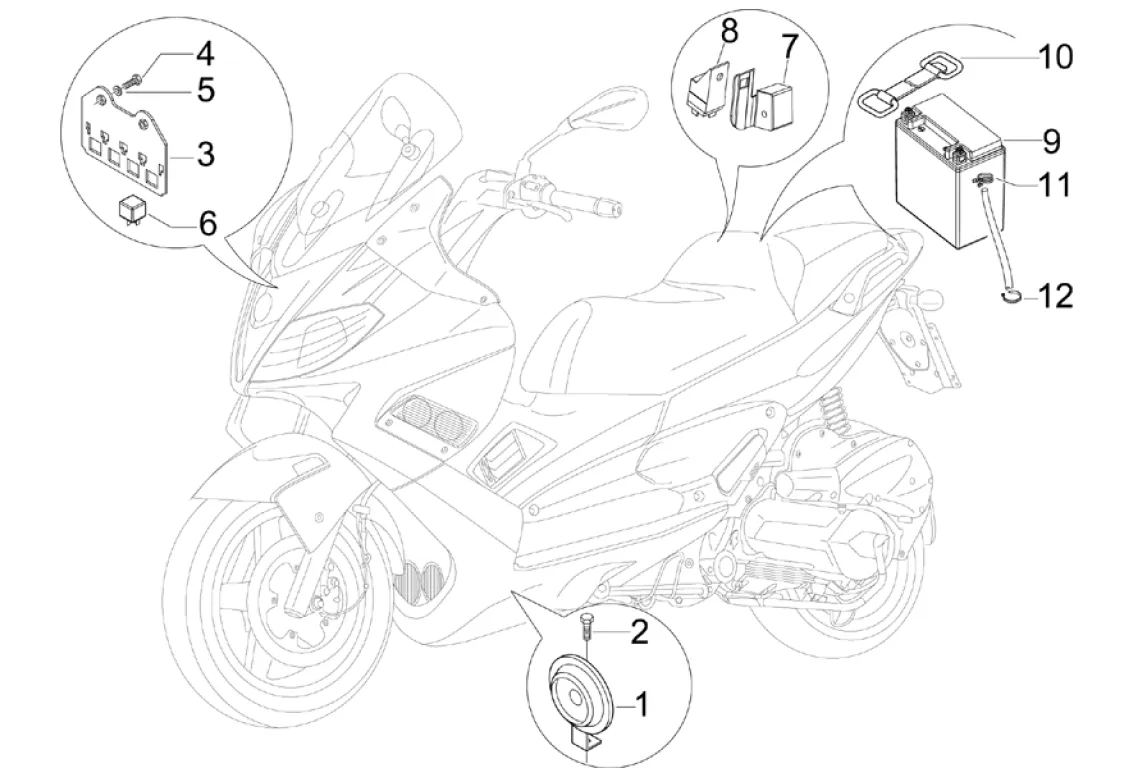 4
5
3
6
8
7
10
9
11
12
2
1