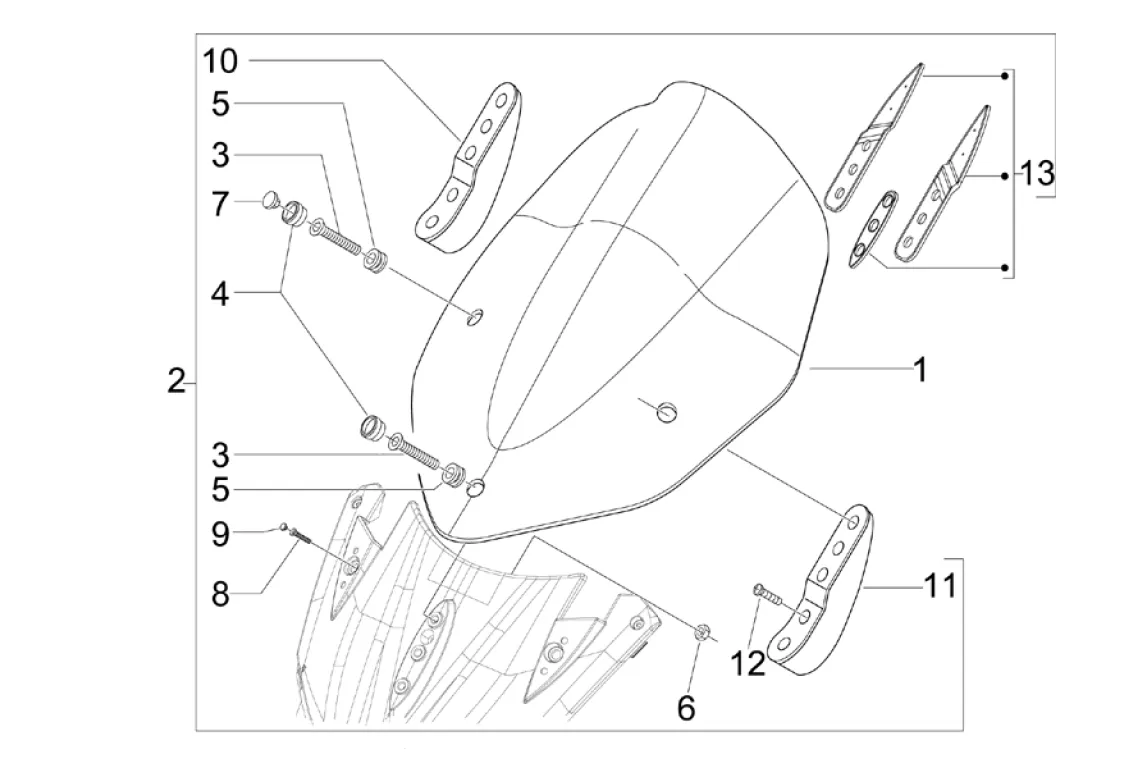 10
5
3
7
4
2
3
5
9
8
13
1
11
12
6