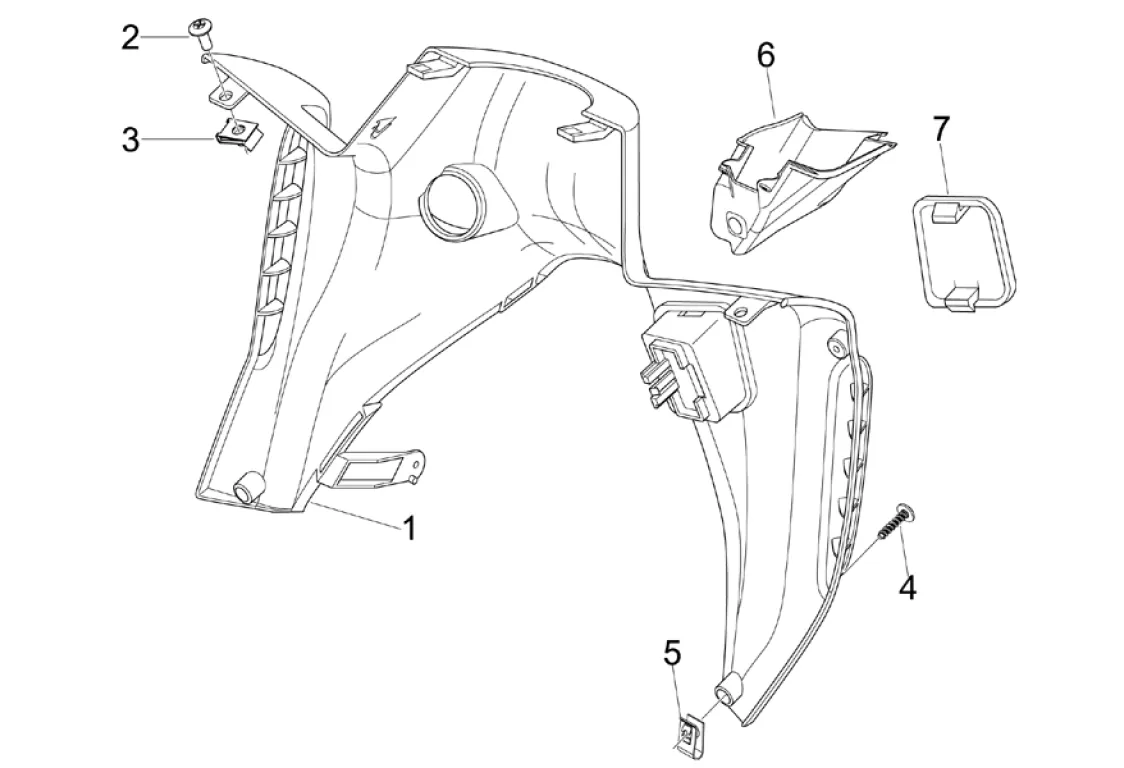 2
3
6
7
1
4
5