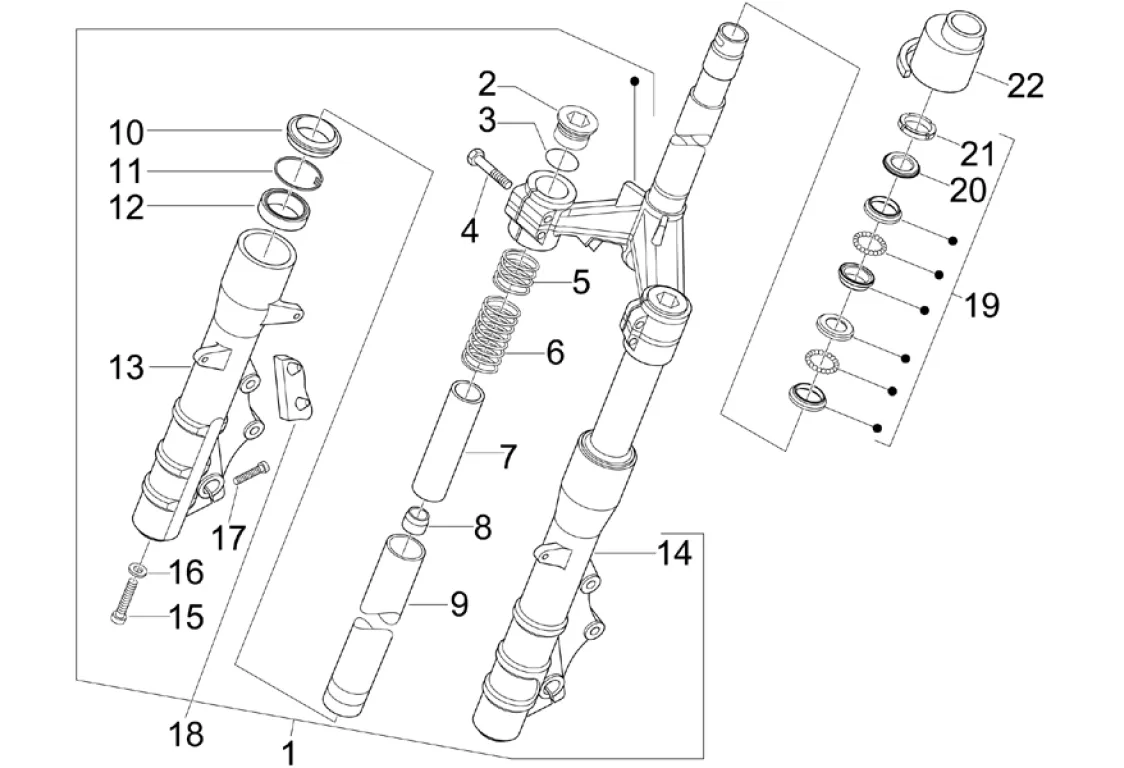 10
11
12
13
17
16
15
18
1
2
3
4
5
6
7
8
9
14
22
21
20
19