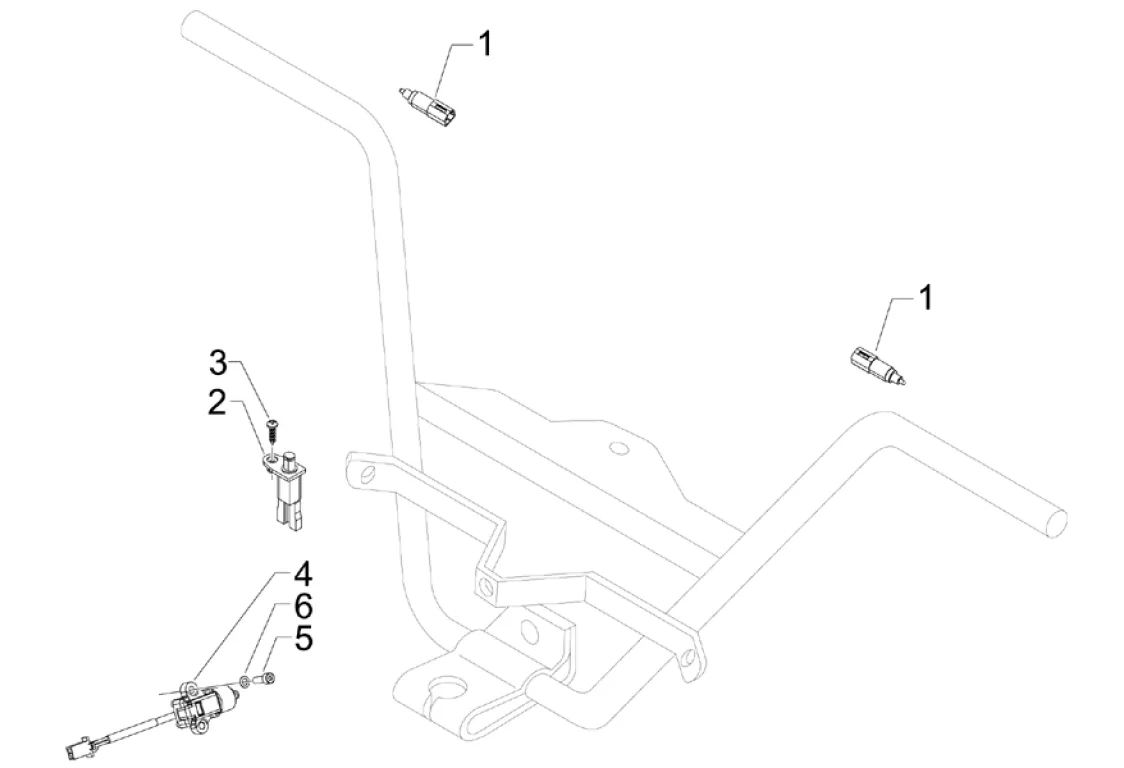 1
1
3
2
4
6
5