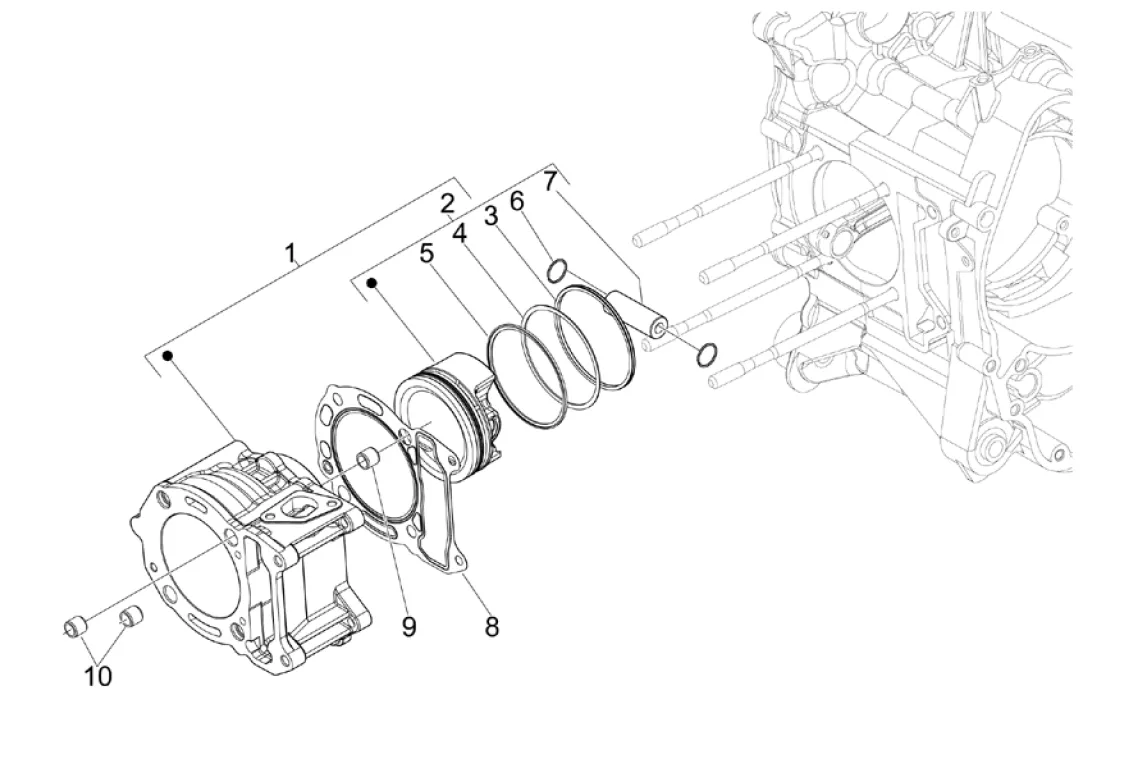 1
2
5
4
3
6
7
9
8
10