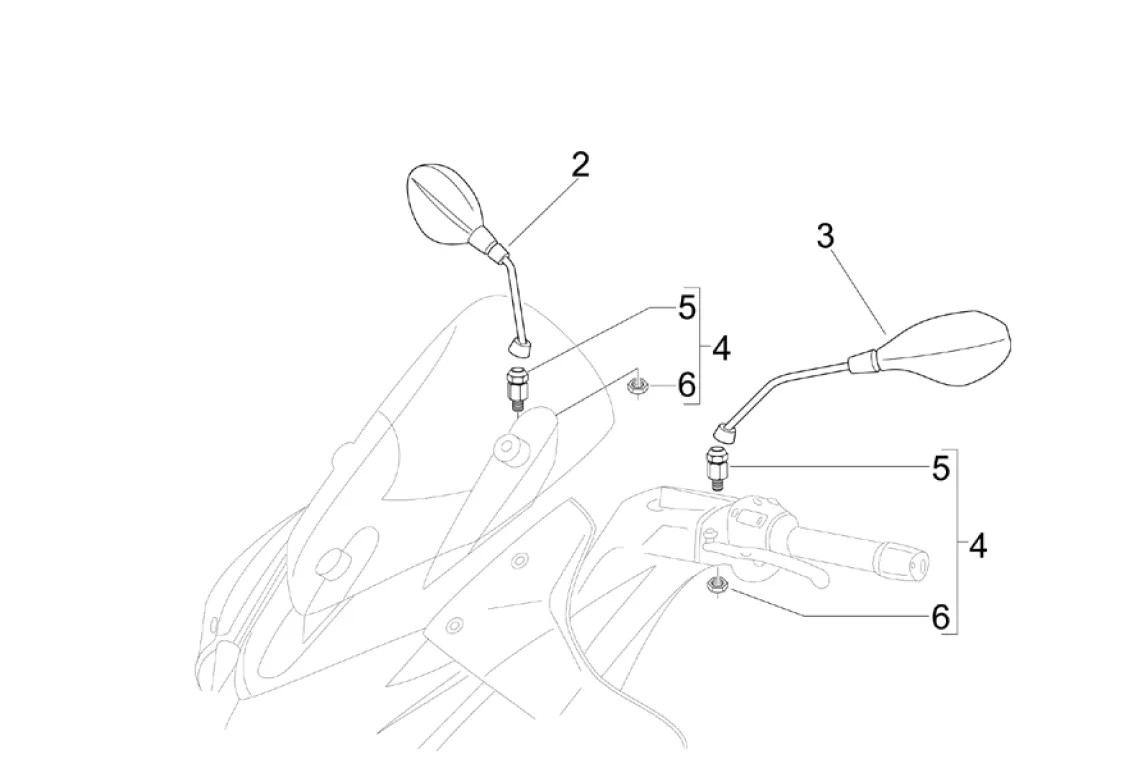 2
3
5
4
6
5
4
6