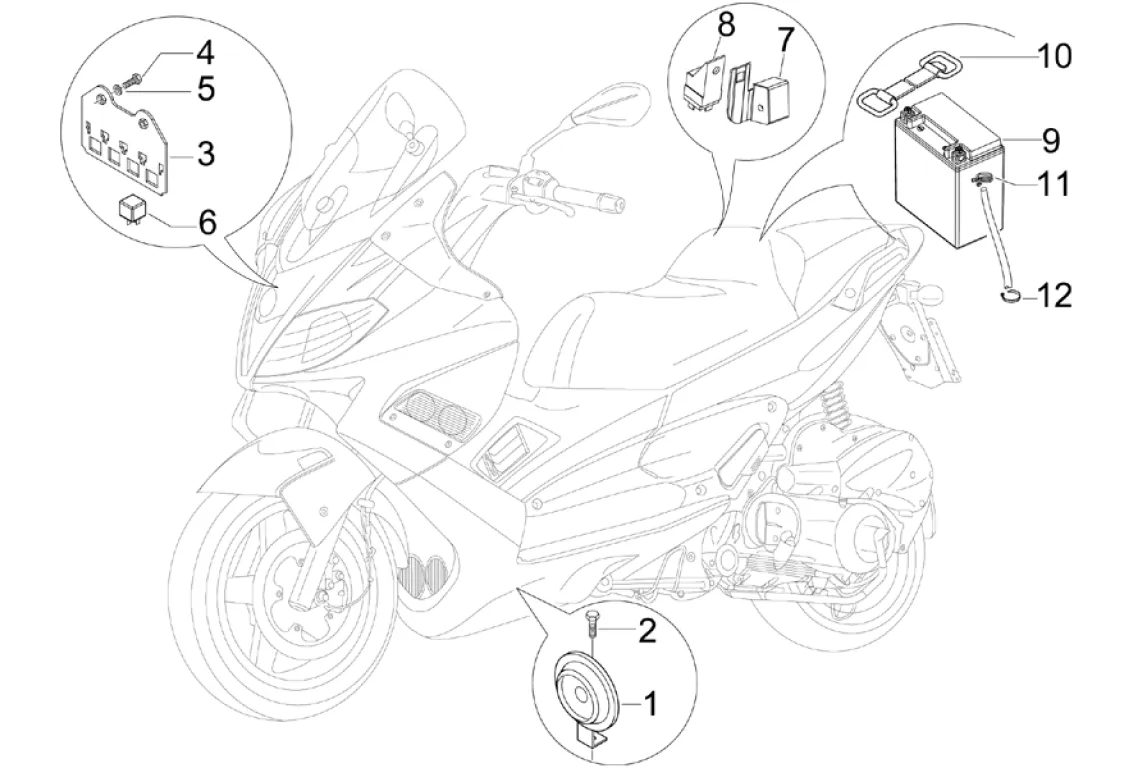 4
5
3
6
8
7
10
9
11
12
2
1