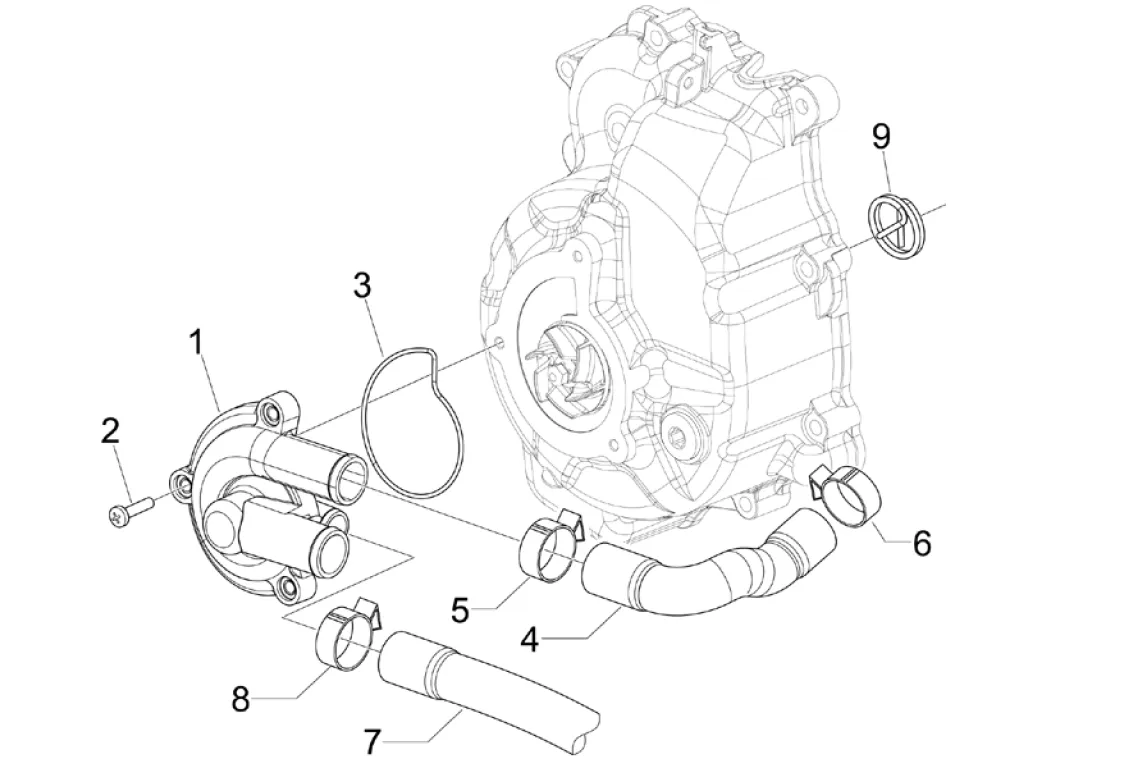 9
3
1
2
6
5
4
8
7