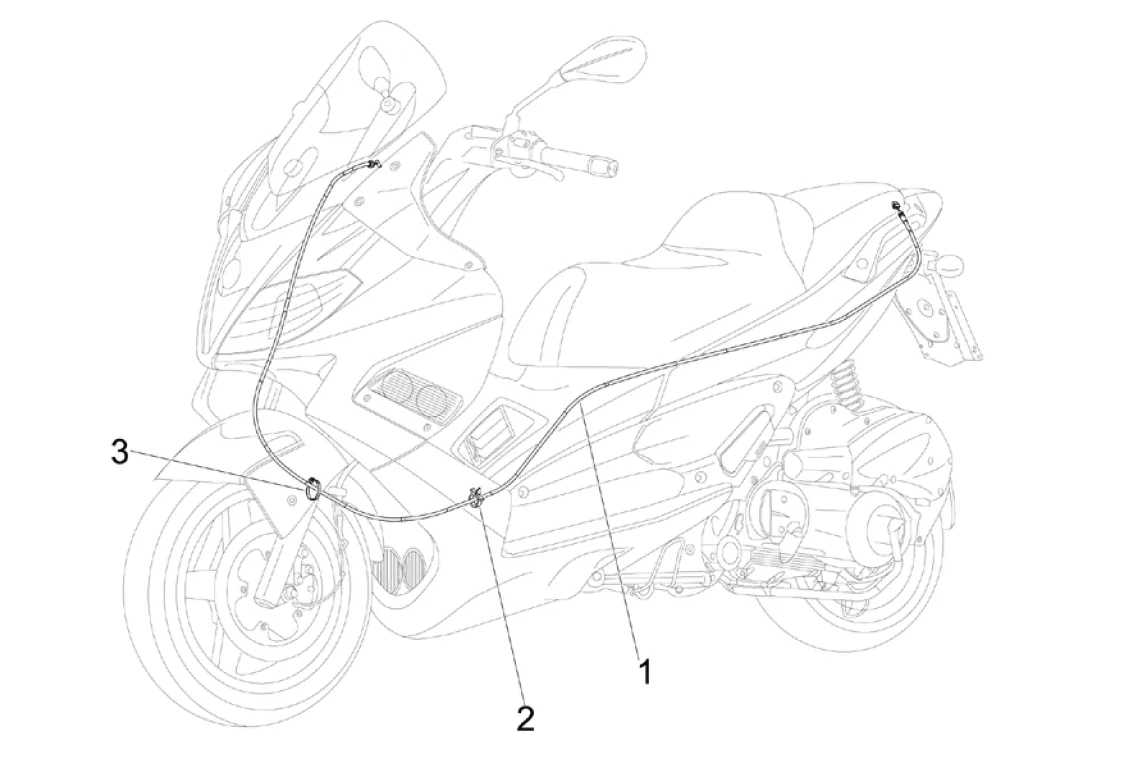 3
2
1