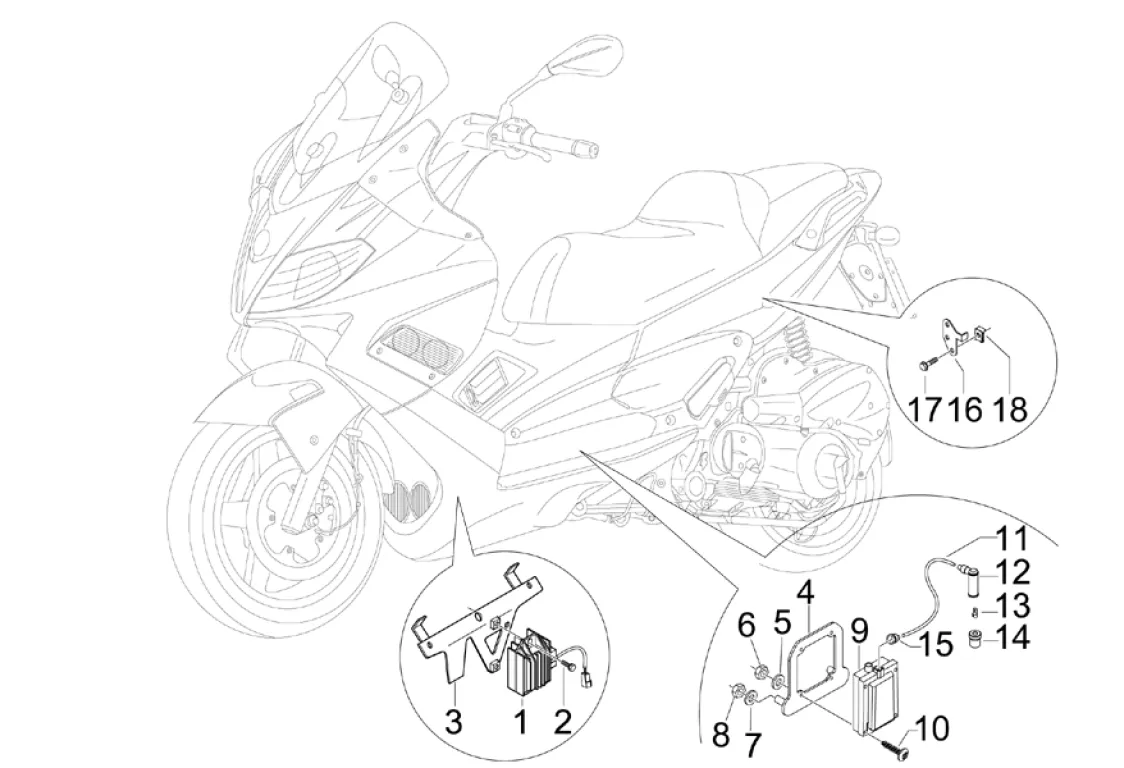 17 16 18
11
12
13
14
15
4
6 5
9
8 7
10
3 1 2